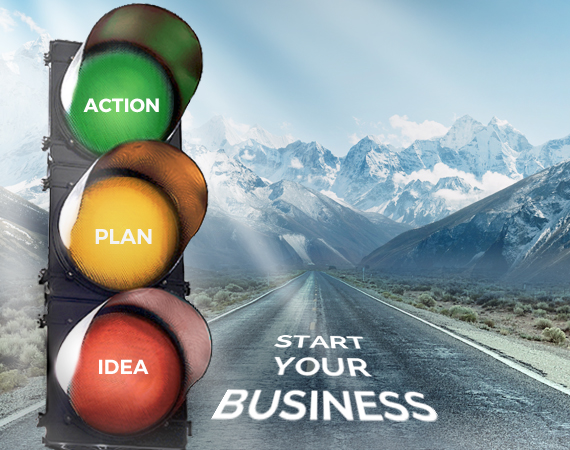 ACTION

PLAN

IDEA

START YOUR BUSINESS